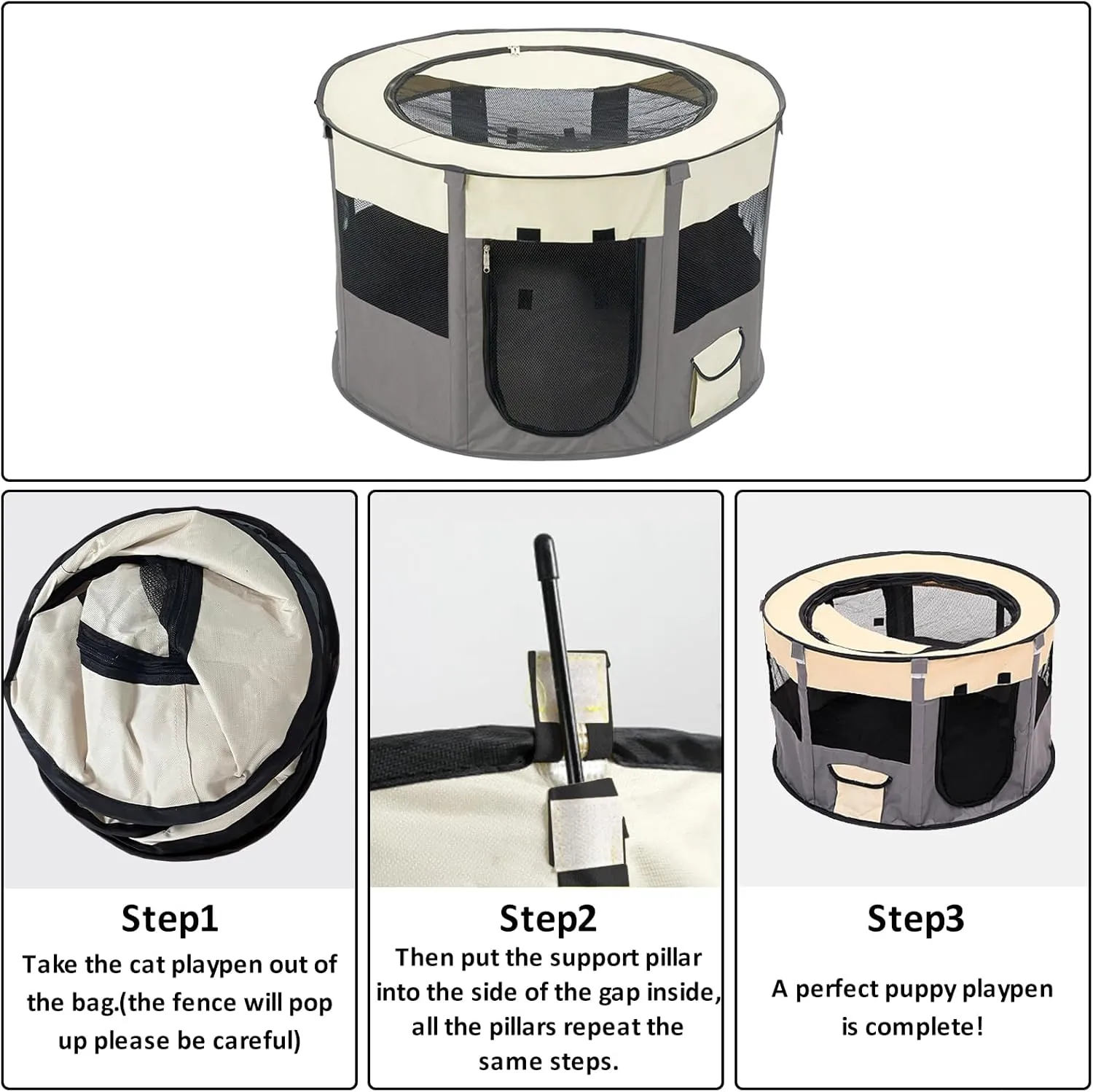 Step1

Take the cat playpen out of the bag.(the fence will pop up please be careful)

Step2

Then put the support pillar into the side of the gap inside, all the pillars repeat the same steps.

Step3

A perfect puppy playpen is complete!